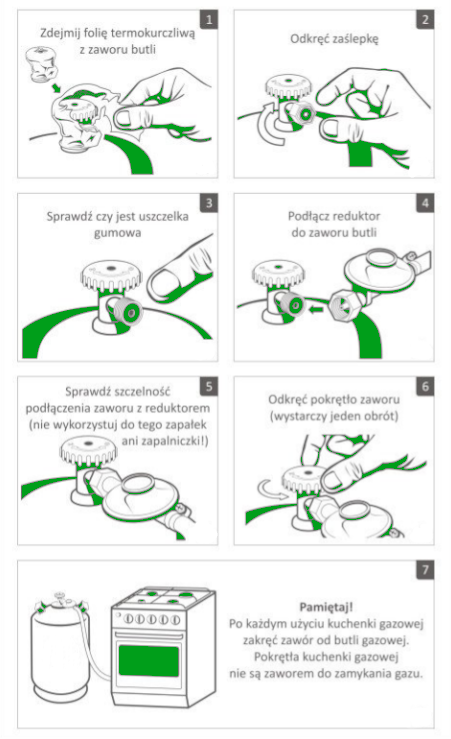 1
Zdejmij folię termokurczliwą z zaworu butli

2
Odkręć zaślepkę

3
Sprawdź czy jest uszczelka gumowa

4
Podłącz reduktor do zaworu butli

5
Sprawdź szczelność podłączenia zaworu z reduktorem (nie wykorzystuj do tego zapałek ani zapalniczki!)

6
Odkręć pokrętło zaworu (wystarczy jeden obrót)

7
Pamiętaj!
Po każdym użyciu kuchenki gazowej zakręć zawór od butli gazowej. Pokrętła kuchenki gazowej nie są zaworem do zamykania gazu.